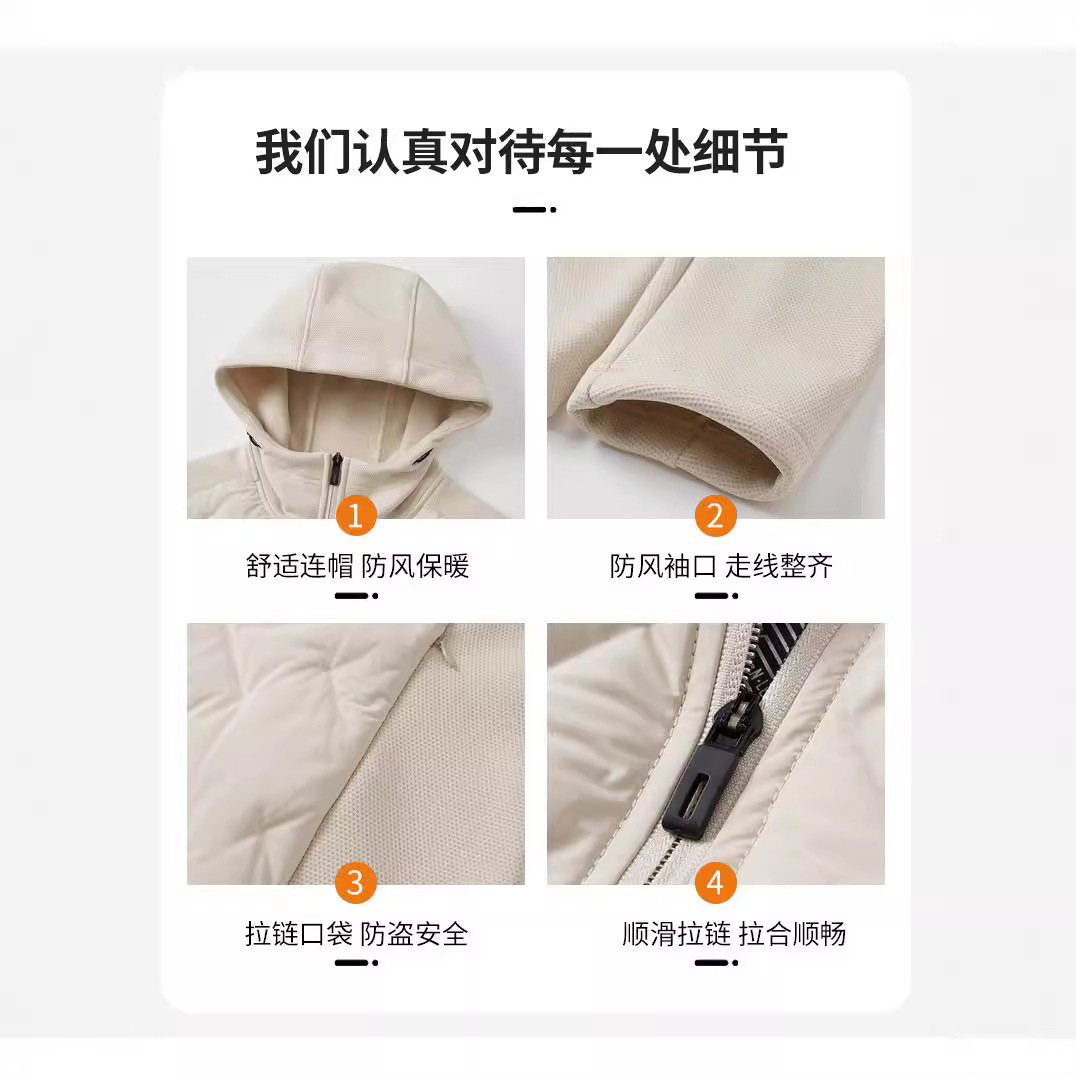 我们认真对待每一处细节

1
舒适连帽 防风保暖

2
防风袖口 走线整齐

3
拉链口袋 防盗安全

4
顺滑拉链 拉合顺畅